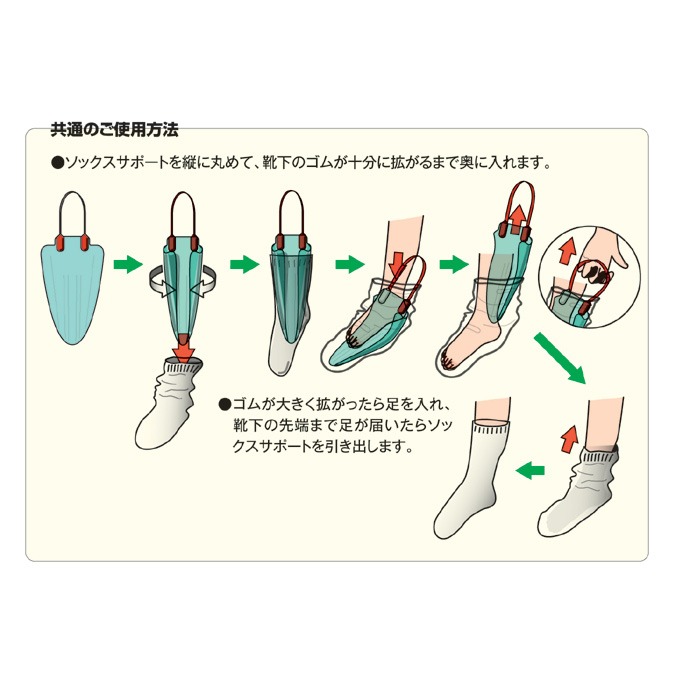 共通のご使用方法

●ソックスサポートを縦に丸めて、靴下のゴムが十分に拡がるまで奥に入れます。

●ゴムが大きく拡がったら足を入れ、靴下の先端まで足が届いたらソックスサポートを引き出します。